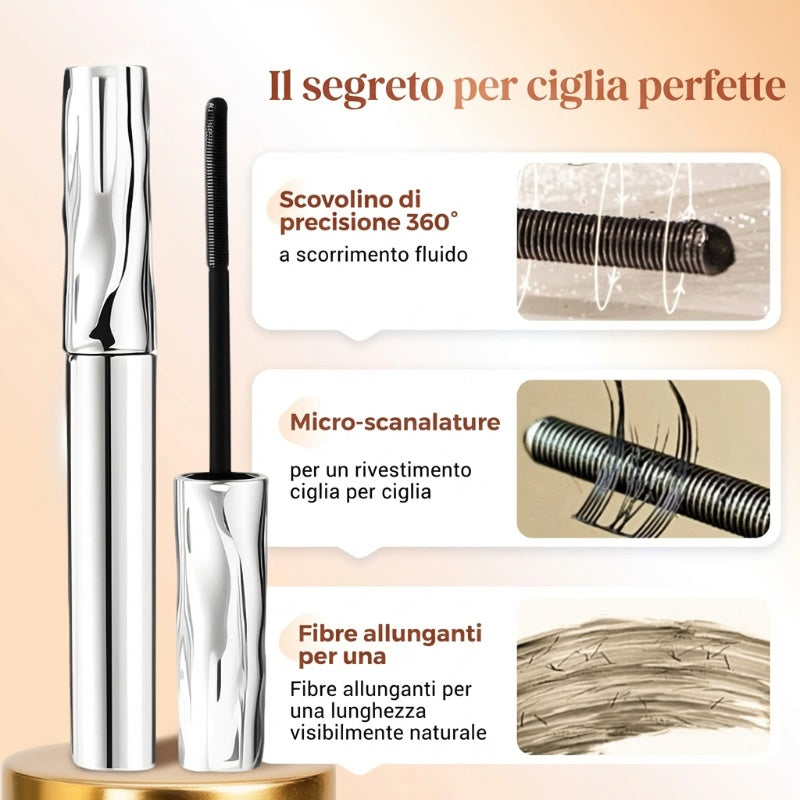 Il segreto per ciglia perfette

Scovolino di precisione 360°

a scorrimento fluido

Micro-scanalature

per un rivestimento ciglia per ciglia

Fibre allunganti per una

Fibre allunganti per una lunghezza visibilmente naturale